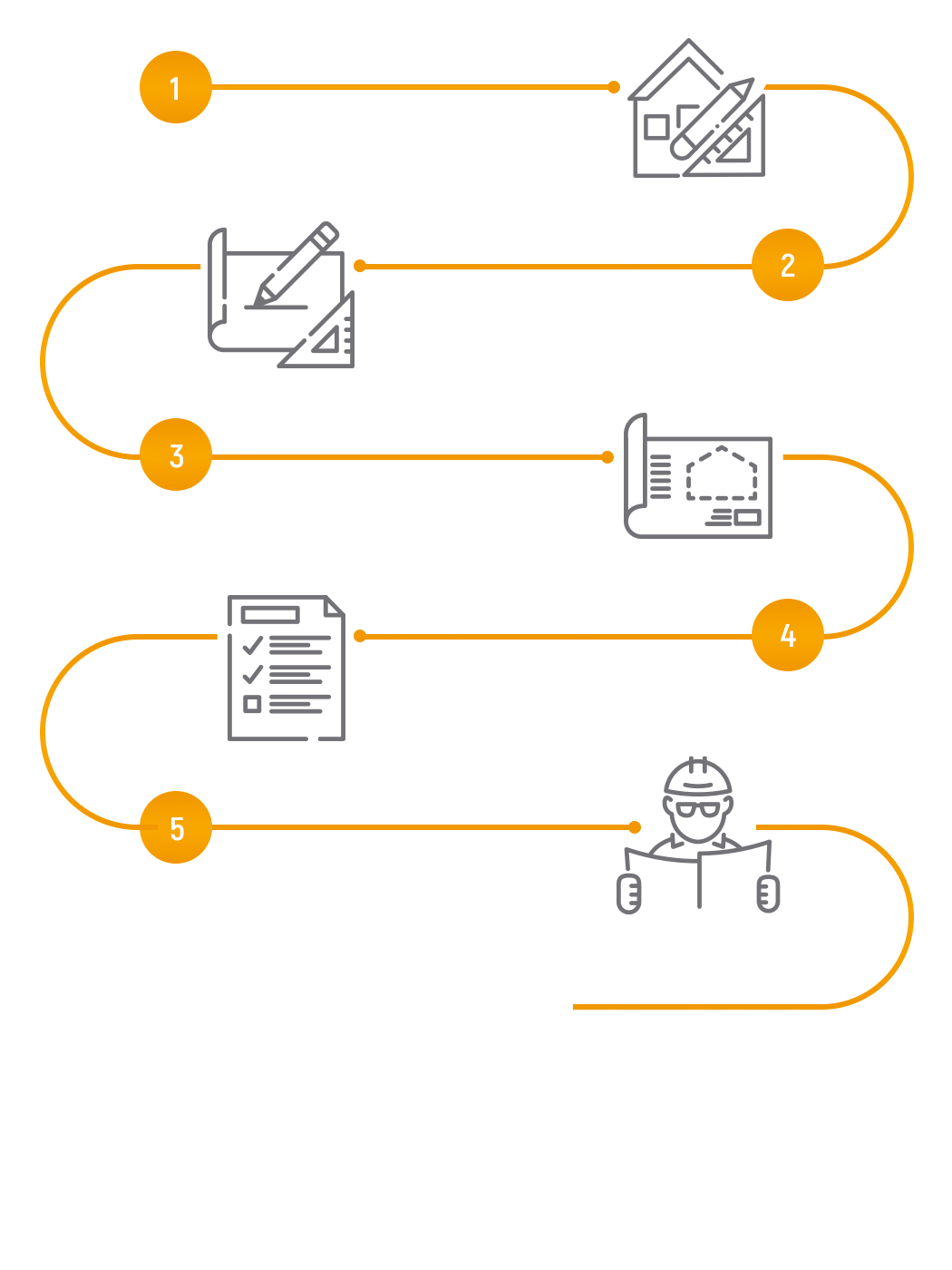 1

2

3

4

5